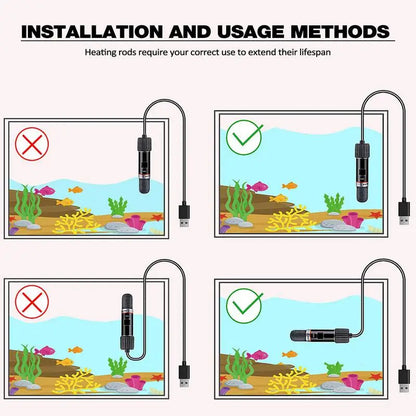 INSTALLATION AND USAGE METHODS

Heating rods require your correct use to extend their lifespan