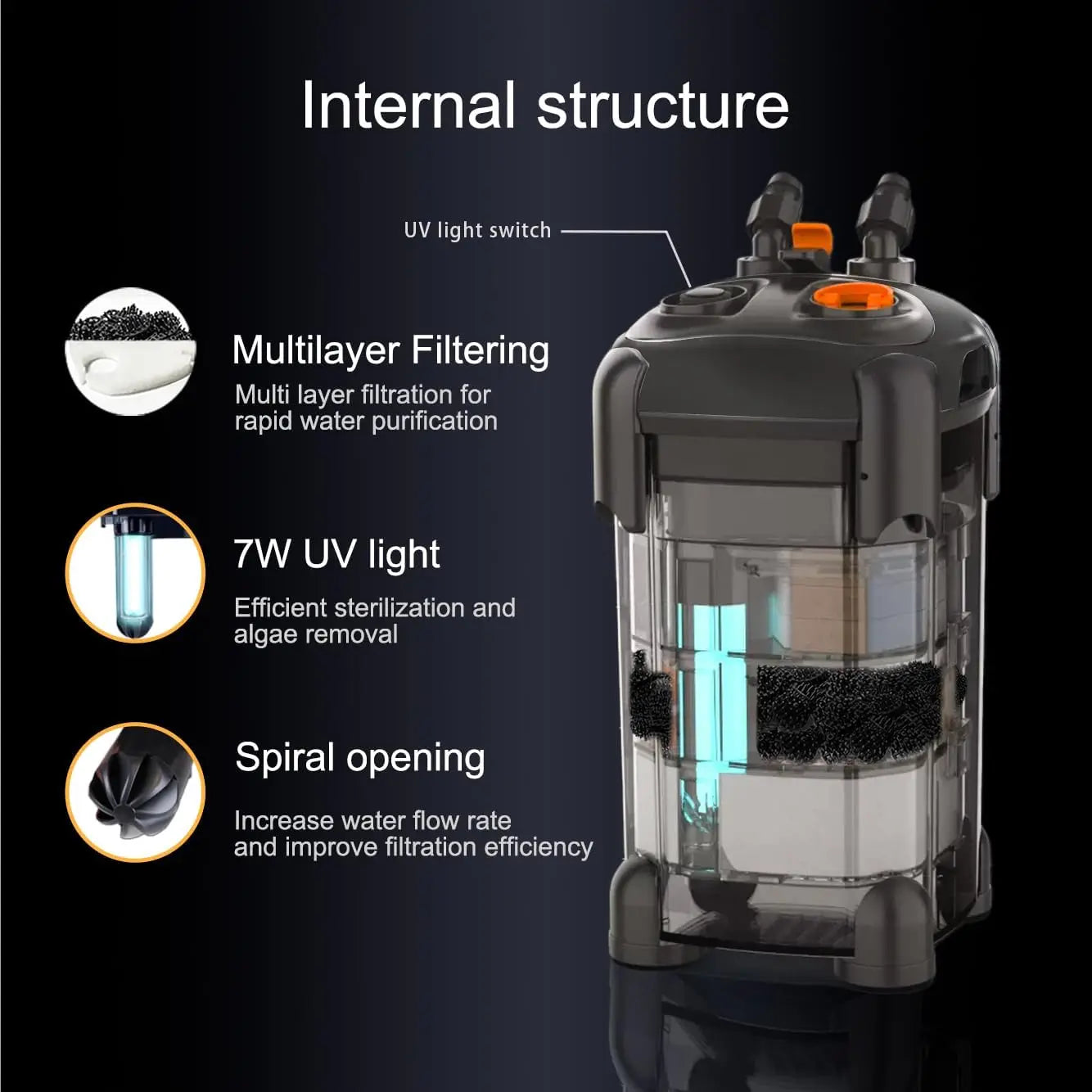 Internal structure

UV light switch

Multilayer Filtering

Multi layer filtration for rapid water purification

7W UV light

Efficient sterilization and algae removal

Spiral opening

Increase water flow rate and improve filtration efficiency