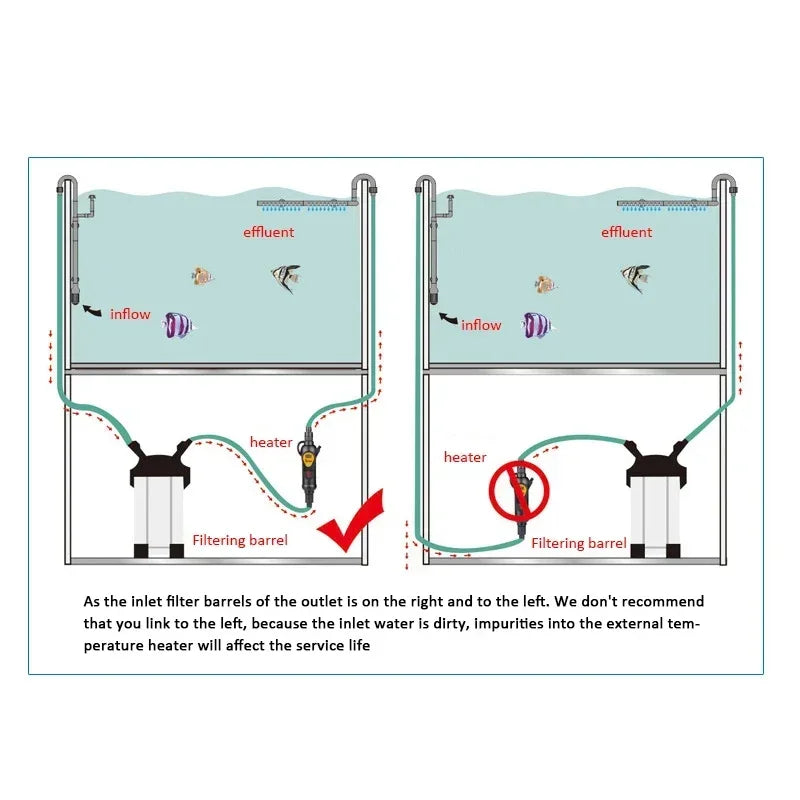 effluent

inflow

heater

Filtering barrel

effluent

inflow

heater

Filtering barrel

As the inlet filter barrels of the outlet is on the right and to the left. We don't recommend that you link to the left, because the inlet water is dirty, impurities into the external temperature heater will affect the service life